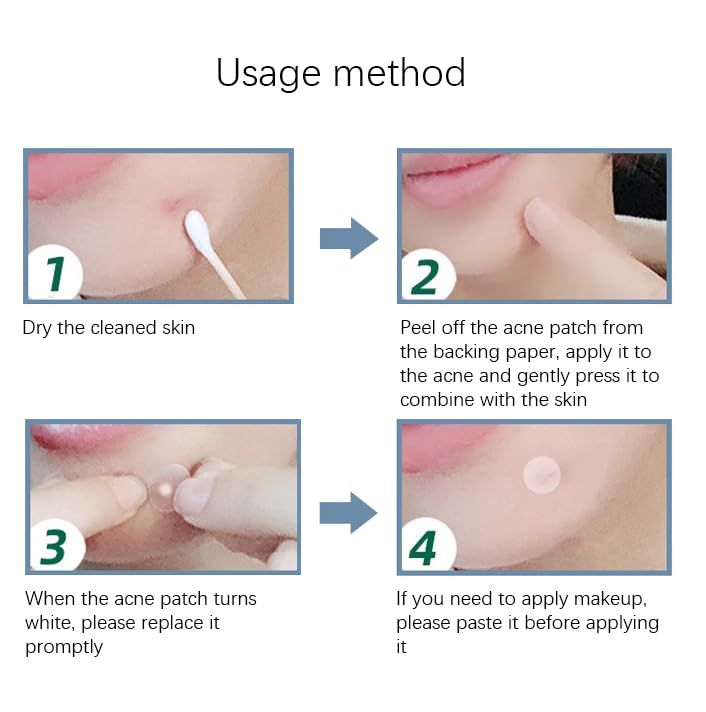 Usage method

1

Dry the cleaned skin

2

Peel off the acne patch from the backing paper, apply it to the acne and gently press it to combine with the skin

3

When the acne patch turns white, please replace it promptly

4

If you need to apply makeup, please paste it before applying it