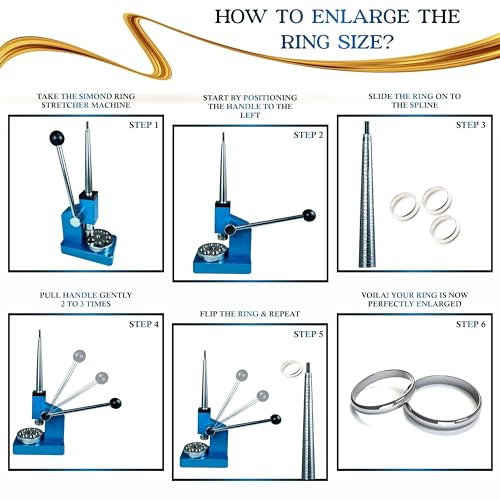 HOW TO ENLARGE THE RING SIZE?

TAKE THE SIMOND RING STRETCHER MACHINE

STEP 1

START BY POSITIONING THE HANDLE TO THE LEFT

STEP 2

SLIDE THE RING ON TO THE SPLINE

STEP 3

PULL HANDLE GENTLY 2 TO 3 TIMES

STEP 4

FLIP THE RING & REPEAT

STEP 5

VOILA! YOUR RING IS NOW PERFECTLY ENLARGED

STEP 6