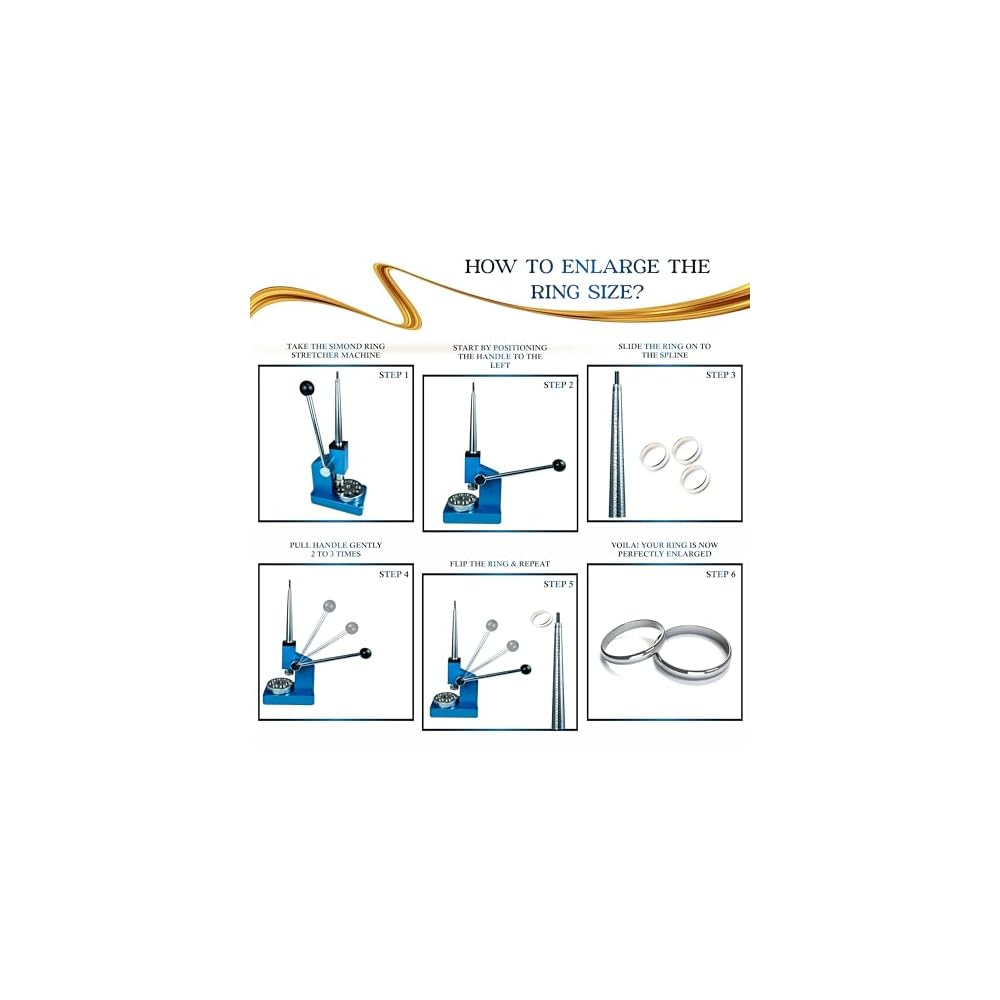 HOW TO ENLARGE THE RING SIZE?

TAKE THE SIMOND RING STRETCHER MACHINE

STEP 1

START BY POSITIONING THE HANDLE TO THE LEFT

STEP 2

SLIDE THE RING ON TO THE SPLINE

STEP 3

PULL HANDLE GENTLY 2 TO 3 TIMES

STEP 4

FLIP THE RING & REPEAT

STEP 5

VOILA! YOUR RING IS NOW PERFECTLY ENLARGED

STEP 6