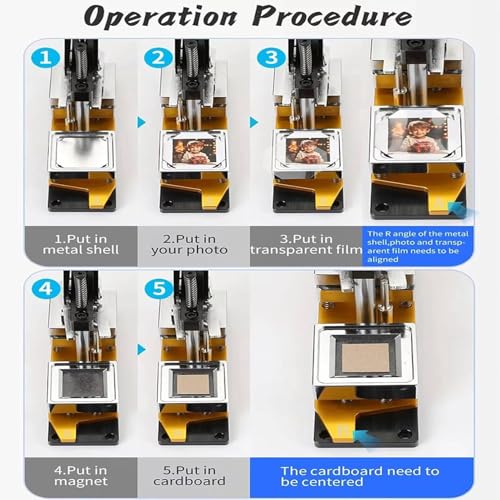 Operation Procedure

1

2

3

1.Put in metal shell

2.Put in your photo

3.Put in transparent film

The R angle of the metal shell,photo and transparent film needs to be aligned

4

5

4.Put in magnet

5.Put in cardboard

The cardboard need to be centered