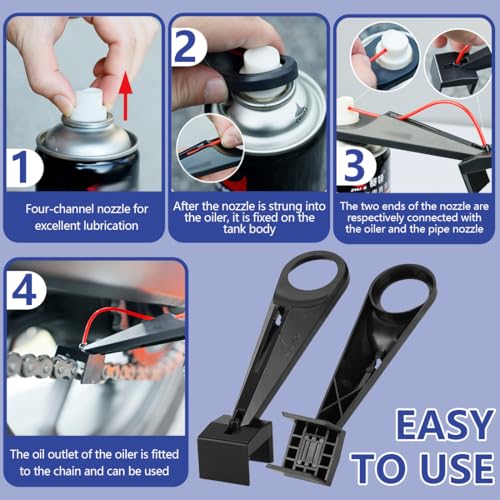 1

Four-channel nozzle for excellent lubrication

2

After the nozzle is strung into the oiler, it is fixed on the tank body

3

The two ends of the nozzle are respectively connected with the oiler and the pipe nozzle

4

The oil outlet of the oiler is fitted to the chain and can be used

EASY TO USE