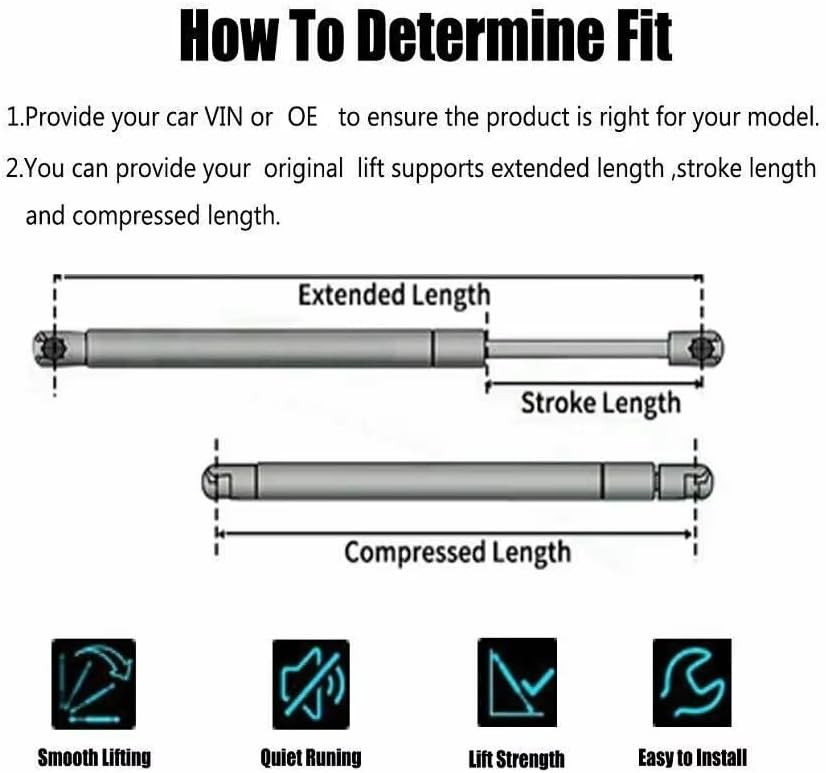 How To Determine Fit

1.Provide your car VIN or OE to ensure the product is right for your model.

2.You can provide your original lift supports extended length ,stroke length and compressed length.

Extended Length

Stroke Length

Compressed Length

Smooth Lifting

Quiet Runing

Lift Strength

Easy to Install