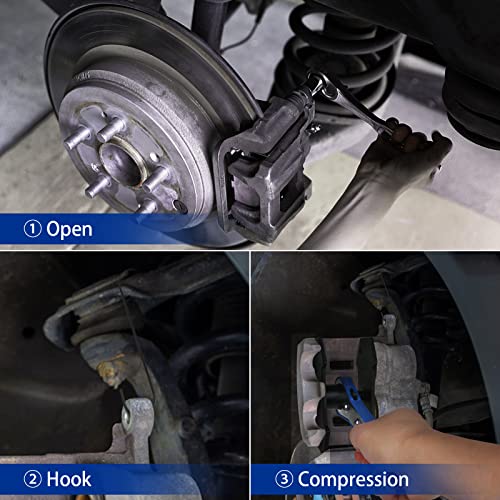 ① Open

② Hook

③ Compression