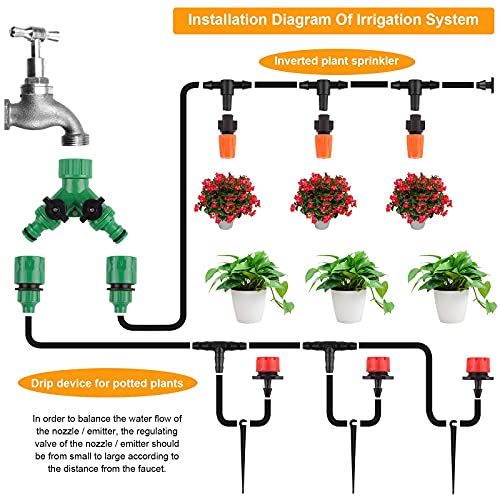 Installation Diagram Of Irrigation System

Inverted plant sprinkler

Drip device for potted plants

In order to balance the water flow of the nozzle / emitter, the regulating valve of the nozzle / emitter should be from small to large according to the distance from the faucet.