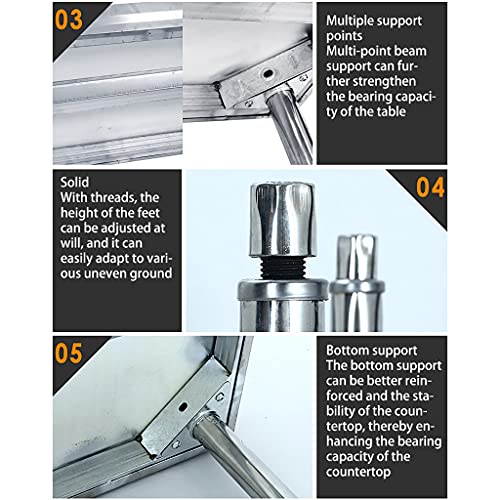 03

Multiple support points
Multi-point beam support can further strengthen the bearing capacity of the table

Solid
With threads, the height of the feet can be adjusted at will, and it can easily adapt to various uneven ground

04

05

Bottom support
The bottom support can be better reinforced and the stability of the countertop, thereby enhancing the bearing capacity of the countertop