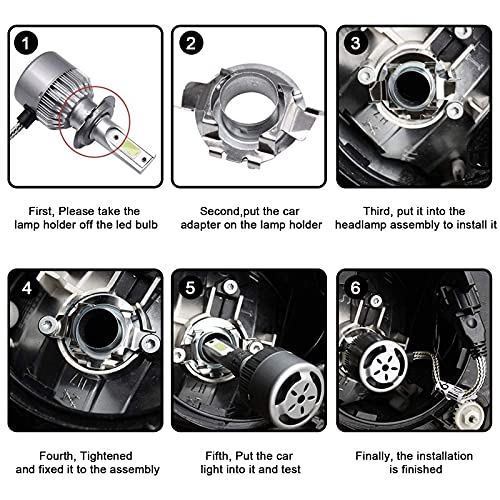 1

First, Please take the lamp holder off the led bulb

2

Second,put the car adapter on the lamp holder

3

Third, put it into the headlamp assembly to install it

4

Fourth, Tightened and fixed it to the assembly

5

Fifth, Put the car light into it and test

6

Finally, the installation is finished