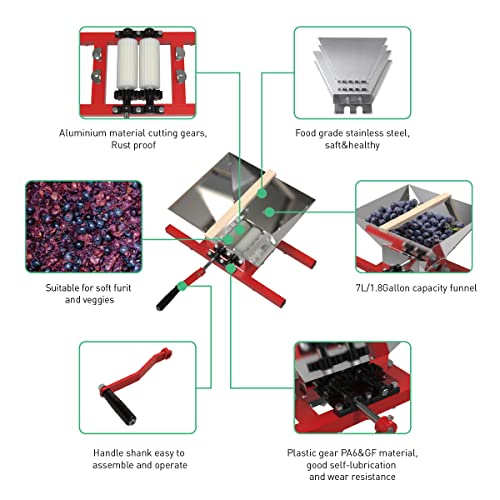 Aluminium material cutting gears, Rust proof

Food grade stainless steel, saft&healthy

Suitable for soft furit and veggies

7L/1.8Gallon capacity funnel

Handle shank easy to assemble and operate

Plastic gear PA6&GF material, good self-lubrication and wear resistance