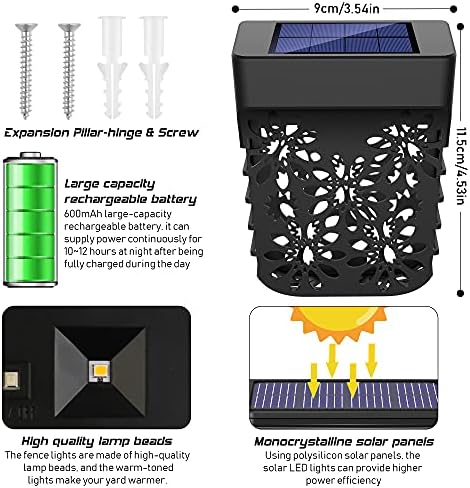 9cm/3.54in

11.5cm/4.53in

Expansion Pillar-hinge & Screw

Large capacity rechargeable battery
600mAh large-capacity rechargeable battery, it can supply power continuously for 10~12 hours at night after being fully charged during the day

High quality lamp beads
The fence lights are made of high-quality lamp beads, and the warm-toned lights make your yard warmer.

Monocrystalline solar panels
Using polysilicon solar panels, the solar LED lights can provide higher power efficiency