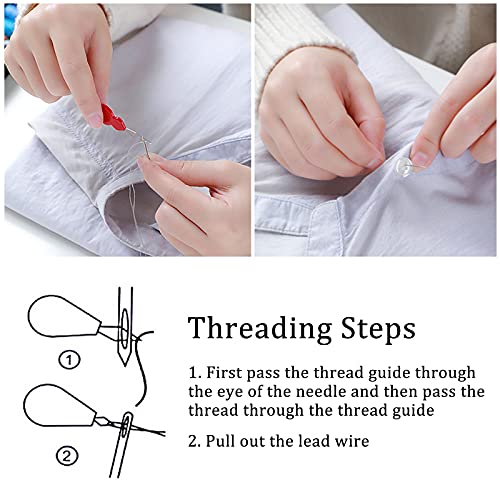 ①

②

Threading Steps

1. First pass the thread guide through the eye of the needle and then pass the thread through the thread guide

2. Pull out the lead wire