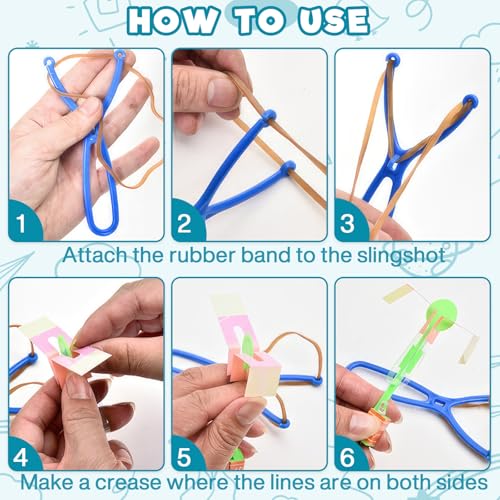 HOW TO USE

1

2

3

Attach the rubber band to the slingshot

4

5

6

Make a crease where the lines are on both sides