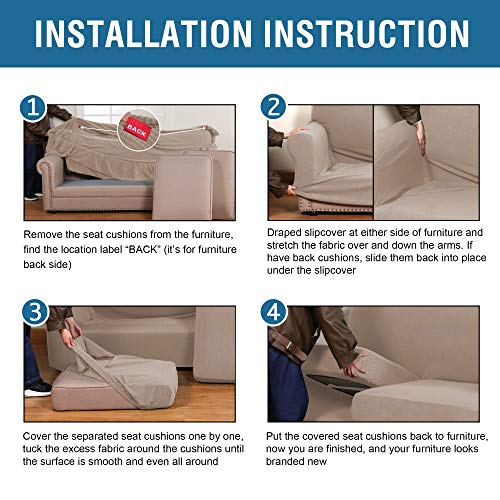 INSTALLATION INSTRUCTION

1

BACK

Remove the seat cushions from the furniture, find the location label "BACK" (it's for furniture back side)

2

Draped slipcover at either side of furniture and stretch the fabric over and down the arms. If have back cushions, slide them back into place under the slipcover

3

Cover the separated seat cushions one by one, tuck the excess fabric around the cushions until the surface is smooth and even all around

4

Put the covered seat cushions back to furniture, now you are finished, and your furniture looks branded new