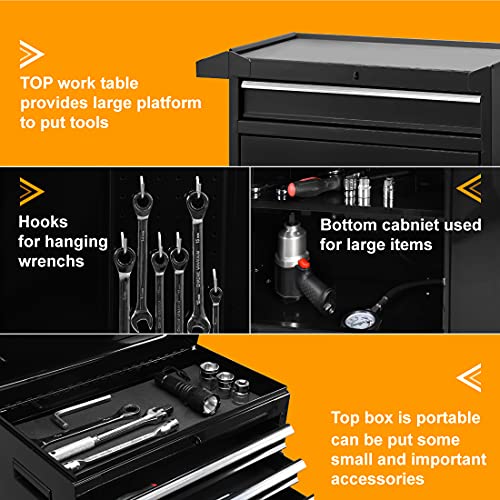 TOP work table provides large platform to put tools

Hooks for hanging wrenchs

Bottom cabniet used for large items

Top box is portable can be put some small and important accessories