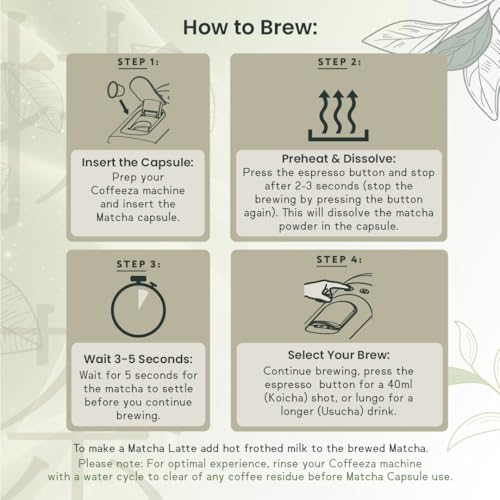 How to Brew:

STEP 1:

Insert the Capsule:
Prep your Coffeeza machine and insert the Matcha capsule.

STEP 2:

Preheat & Dissolve:
Press the espresso button and stop after 2-3 seconds (stop the brewing by pressing the button again). This will dissolve the matcha powder in the capsule.

STEP 3:

Wait 3-5 Seconds:
Wait for 5 seconds for the matcha to settle before you continue brewing.

STEP 4:

Select Your Brew:
Continue brewing, press the espresso button for a 40ml (Koicha) shot, or lungo for a longer (Usucha) drink.

To make a Matcha Latte add hot frothed milk to the brewed Matcha.
Please note: For optimal experience, rinse your Coffeeza machine with a water cycle to clear of any coffee residue before Matcha Capsule use.