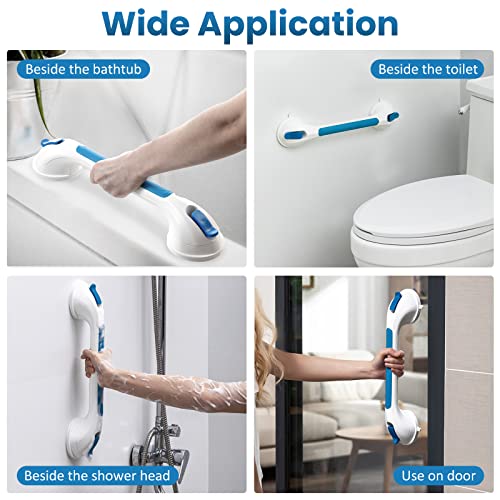 Wide Application

Beside the bathtub

Beside the toilet

Beside the shower head

Use on door