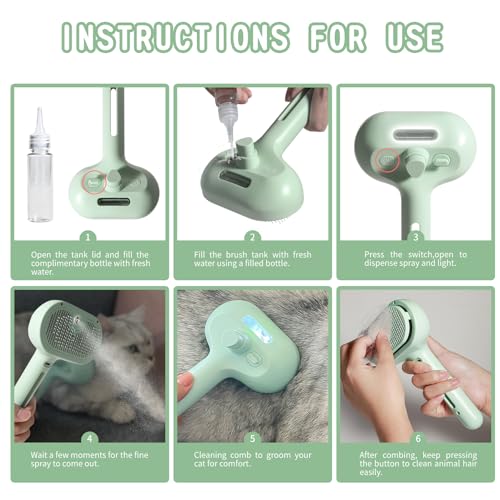 INSTRUCTIONS FOR USE

1
Open the tank lid and fill the complimentary bottle with fresh water.

2
Fill the brush tank with fresh water using a filled bottle.

3
Press the switch,open to dispense spray and light.

4
Wait a few moments for the fine spray to come out.

5
Cleaning comb to groom your cat for comfort.

6
After combing, keep pressing the button to clean animal hair easily.