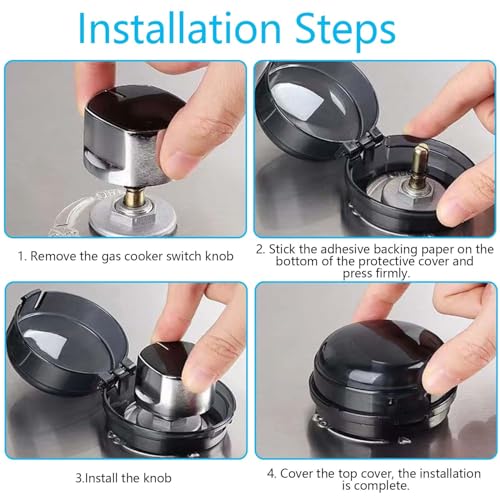 Installation Steps

1. Remove the gas cooker switch knob

2. Stick the adhesive backing paper on the bottom of the protective cover and press firmly.

3.Install the knob

4. Cover the top cover, the installation is complete.