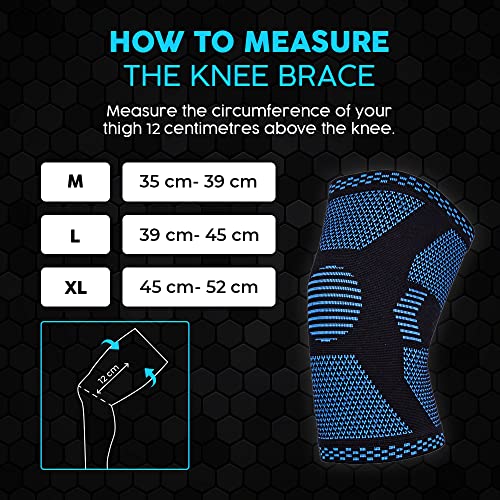 HOW TO MEASURE
THE KNEE BRACE

Measure the circumference of your thigh 12 centimetres above the knee.

| M | 35 cm- 39 cm |
|---|---|
| L | 39 cm- 45 cm |
| XL | 45 cm- 52 cm |

12 cm