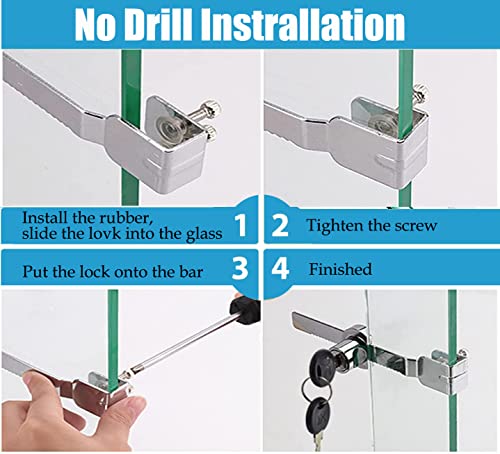 No Drill Instrallation

Install the rubber, slide the lovk into the glass 1

2 Tighten the screw

Put the lock onto the bar 3

4 Finished