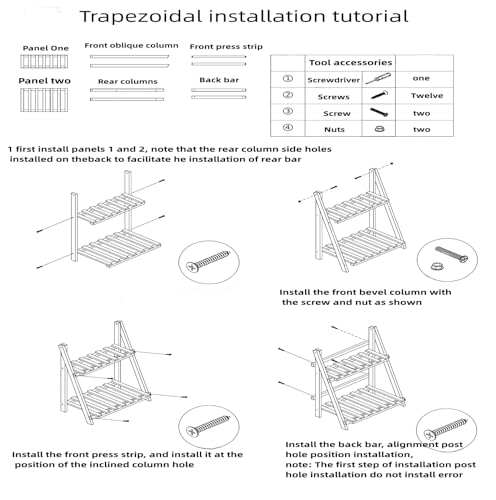 Trapezoidal installation tutorial

Panel One

Panel two

Front oblique column

Rear columns

Front press strip

Back bar

| | Tool accessories | | |
|---|---|---|---|
| ① | Screwdriver | | one |
| ② | Screws | | Twelve |
| ③ | Screw | | two |
| ④ | Nuts | | two |

1 first install panels 1 and 2, note that the rear column side holes installed on theback to facilitate he installation of rear bar

Install the front bevel column with the screw and nut as shown

Install the front press strip, and install it at the position of the inclined column hole

Install the back bar, alignment post hole position installation, note: The first step of installation post hole installation do not install error