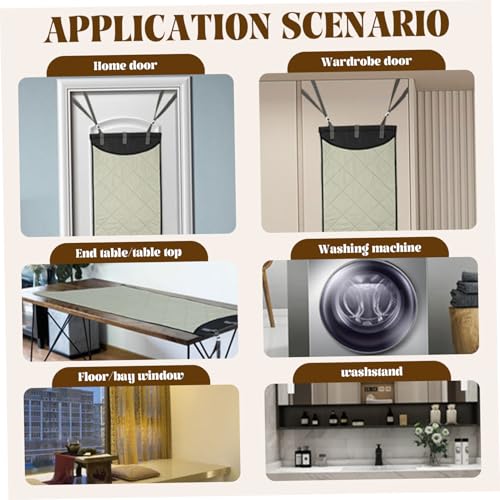 APPLICATION SCENARIO

Home door

Wardrobe door

End table/table top

Washing machine

Floor/bay window

washstand