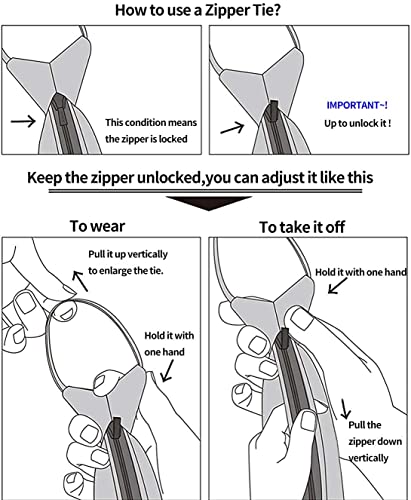 How to use a Zipper Tie?

This condition means the zipper is locked

IMPORTANT~!
Up to unlock it !

Keep the zipper unlocked,you can adjust it like this

To wear

Pull it up vertically to enlarge the tie.

Hold it with one hand

To take it off

Hold it with one hand

Pull the zipper down vertically