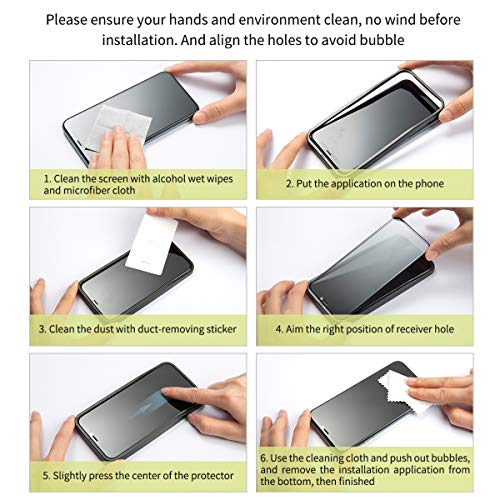 Please ensure your hands and environment clean, no wind before installation. And align the holes to avoid bubble

1. Clean the screen with alcohol wet wipes and microfiber cloth

2. Put the application on the phone

3. Clean the dust with duct-removing sticker

4. Aim the right position of receiver hole

5. Slightly press the center of the protector

6. Use the cleaning cloth and push out bubbles, and remove the installation application from the bottom, then finished