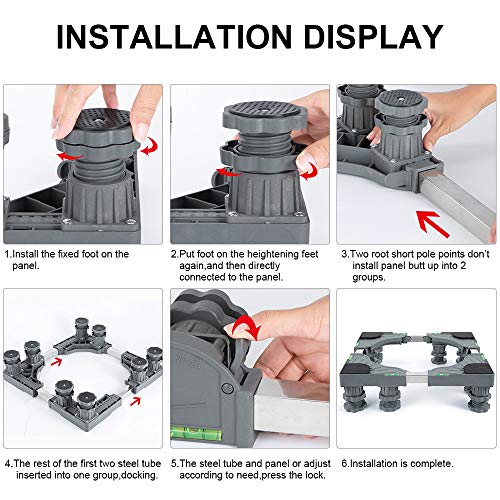 INSTALLATION DISPLAY

1.Install the fixed foot on the panel.

2.Put foot on the heightening feet again,and then directly connected to the panel.

3.Two root short pole points don't install panel butt up into 2 groups.

4.The rest of the first two steel tube inserted into one group,docking.

5.The steel tube and panel or adjust according to need,press the lock.

6.Installation is complete.