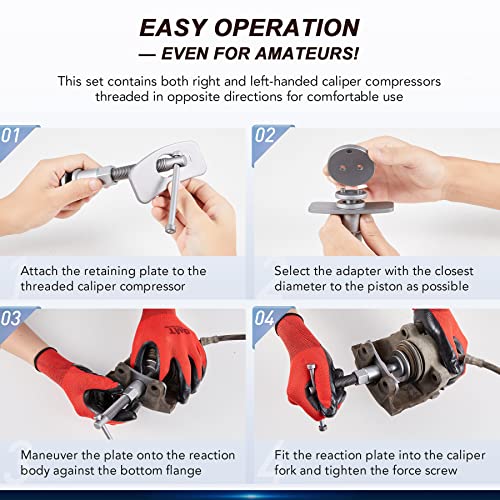 EASY OPERATION
— EVEN FOR AMATEURS!

This set contains both right and left-handed caliper compressors threaded in opposite directions for comfortable use

01

Attach the retaining plate to the threaded caliper compressor

02

Select the adapter with the closest diameter to the piston as possible

03

Maneuver the plate onto the reaction body against the bottom flange

04

Fit the reaction plate into the caliper fork and tighten the force screw