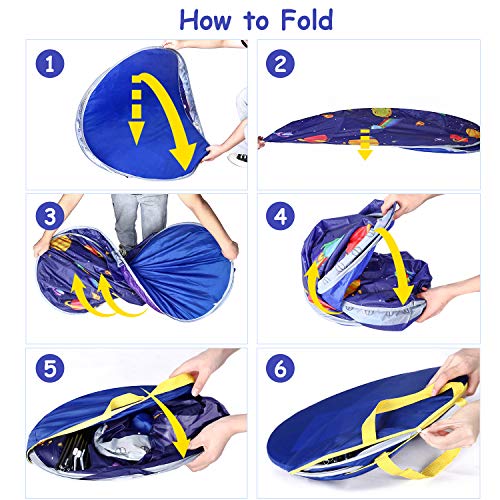 How to Fold

1

2

3

4

5

6