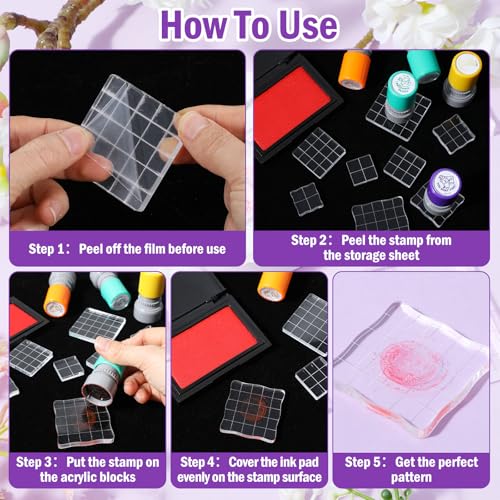 How To Use

Step 1： Peel off the film before use

Step 2： Peel the stamp from the storage sheet

Step 3： Put the stamp on the acrylic blocks

Step 4： Cover the ink pad evenly on the stamp surface

Step 5： Get the perfect pattern