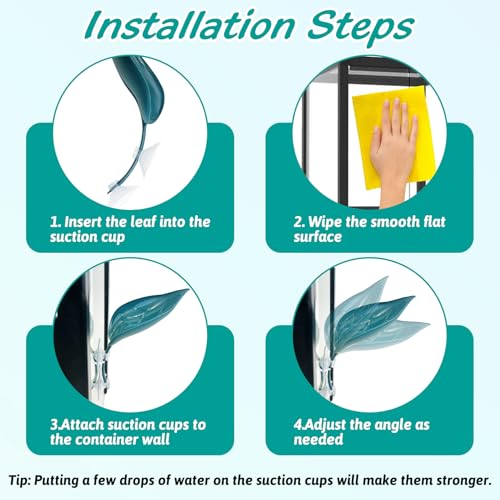 Installation Steps

1. Insert the leaf into the suction cup

2. Wipe the smooth flat surface

3.Attach suction cups to the container wall

4.Adjust the angle as needed

Tip: Putting a few drops of water on the suction cups will make them stronger.