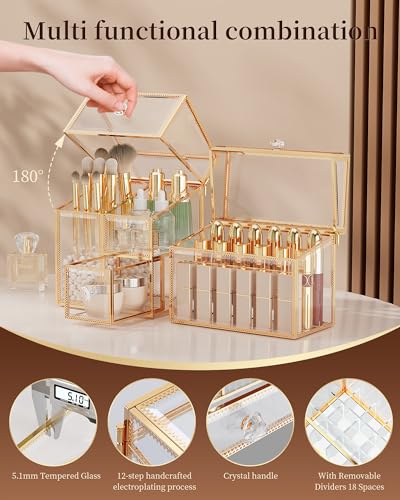 Multi functional combination

180°

5.10

5.1mm Tempered Glass

12-step handcrafted electroplating process

Crystal handle

With Removable Dividers 18 Spaces