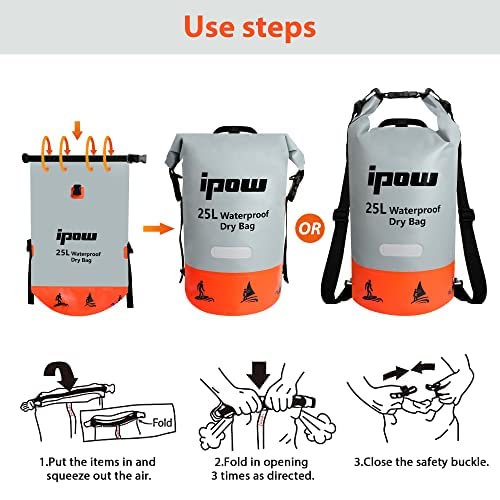 Use steps

ipow
25L Waterproof
Dry Bag

ipow
25L Waterproof
Dry Bag

OR

ipow
25L Waterproof
Dry Bag

Fold

1.Put the items in and squeeze out the air.

2.Fold in opening 3 times as directed.

3.Close the safety buckle.