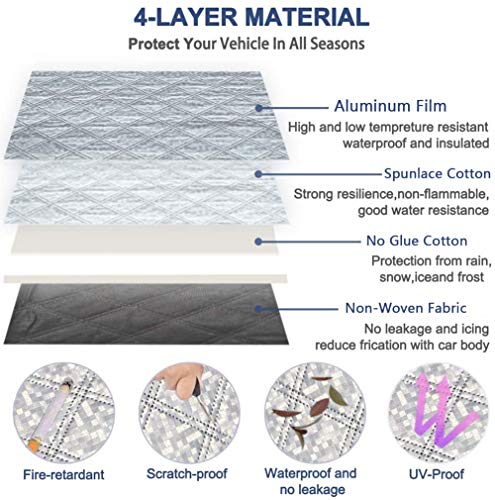 4-LAYER MATERIAL
Protect Your Vehicle In All Seasons

Aluminum Film
High and low tempreture resistant waterproof and insulated

Spunlace Cotton
Strong resilience,non-flammable, good water resistance

No Glue Cotton
Protection from rain, snow,iceand frost

Non-Woven Fabric
No leakage and icing reduce frication with car body

Fire-retardant

Scratch-proof

Waterproof and no leakage

UV-Proof