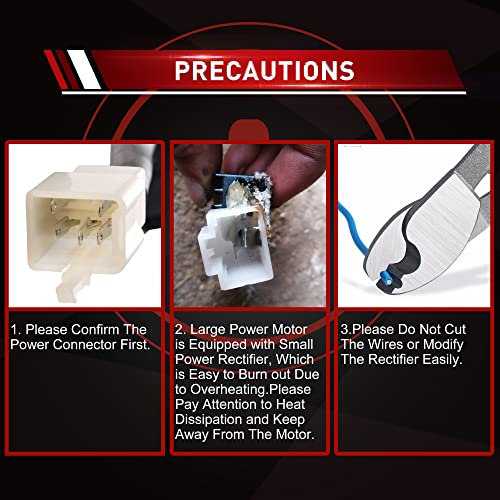 PRECAUTIONS

1. Please Confirm The Power Connector First.

2. Large Power Motor is Equipped with Small Power Rectifier, Which is Easy to Burn out Due to Overheating.Please Pay Attention to Heat Dissipation and Keep Away From The Motor.

3.Please Do Not Cut The Wires or Modify The Rectifier Easily.