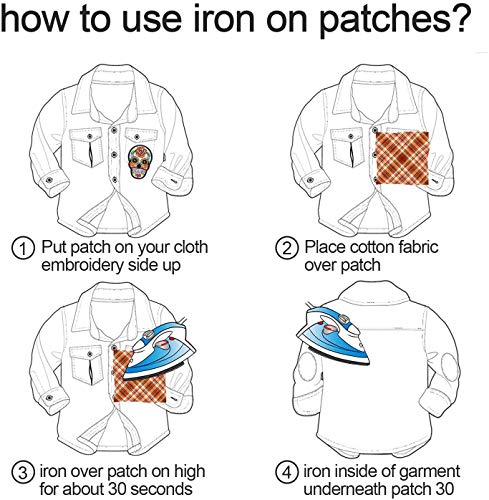 how to use iron on patches?

① Put patch on your cloth embroidery side up

② Place cotton fabric over patch

③ iron over patch on high for about 30 seconds

④ iron inside of garment underneath patch 30