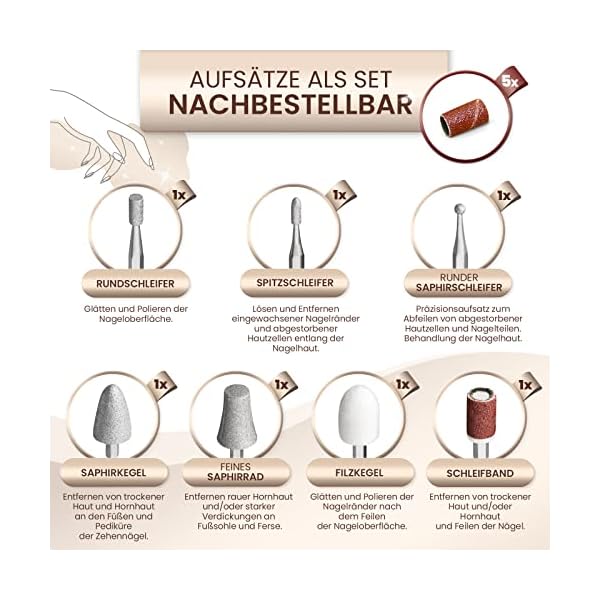 AUFSÄTZE ALS SET
NACHBESTELLBAR

5x

1x
RUNDSCHLEIFER
Glätten und Polieren der Nageloberfläche.

1x
SPITZSCHLEIFER
Lösen und Entfernen eingewachsener Nagelränder und abgestorbener Hautzellen entlang der Nagelhaut.

1x
RUNDER SAPHIRSCHLEIFER
Präzisionsaufsatz zum Abfeilen von abgestorbener Hautzellen und Nagelteilen. Behandlung der Nagelhaut.

1x
SAPHIRKEGEL
Entfernen von trockener Haut und Hornhaut an den Füßen und Pediküre der Zehennägel.

1x
FEINES SAPHIRRAD
Entfernen rauer Hornhaut und/oder starker Verdickungen an Fußsohle und Ferse.

1x
FILZKEGEL
Glätten und Polieren der Nagelränder nach dem Feilen der Nageloberfläche.

1x
SCHLEIFBAND
Entfernen von trockener Haut und/oder Hornhaut und Feilen der Nägel.