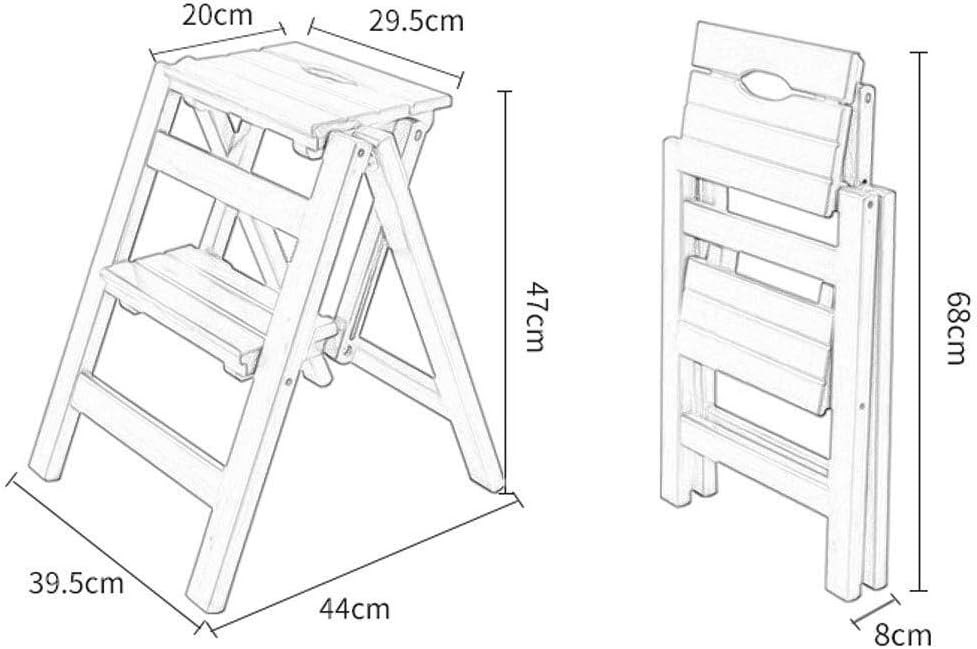 20cm
29.5cm
47cm
39.5cm
44cm
68cm
8cm