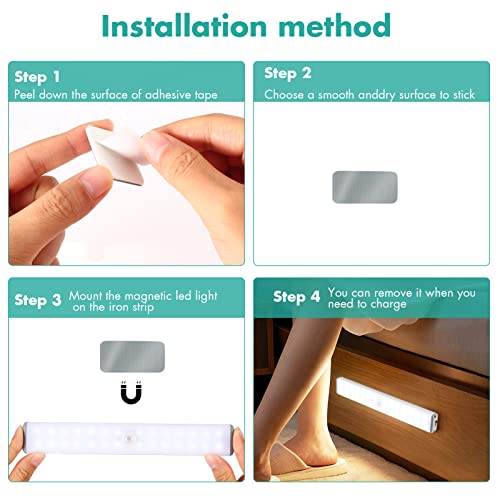 Installation method

Step 1
Peel down the surface of adhesive tape

Step 2
Choose a smooth anddry surface to stick

Step 3 Mount the magnetic led light on the iron strip

Step 4 You can remove it when you need to charge