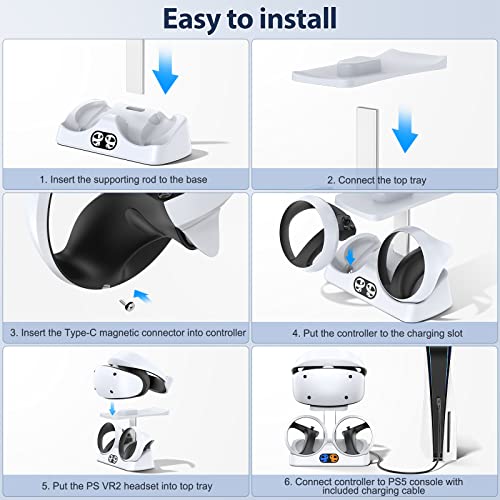 Easy to install

1. Insert the supporting rod to the base

2. Connect the top tray

3. Insert the Type-C magnetic connector into controller

4. Put the controller to the charging slot

5. Put the PS VR2 headset into top tray

6. Connect controller to PS5 console with included charging cable