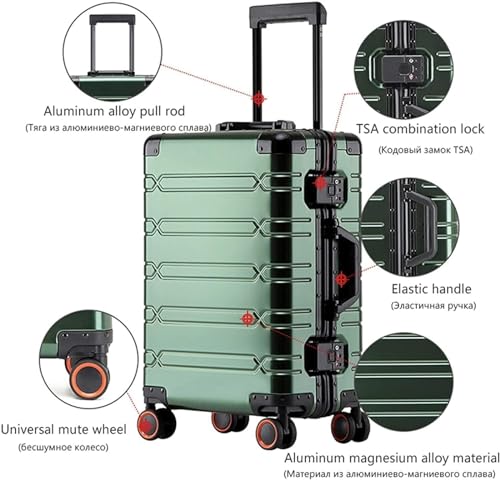 Aluminum alloy pull rod
(Тяга из алюминиево-магниевого сплава)

TSA combination lock
(Кодовый замок TSA)

Elastic handle
(Эластичная ручка)

Universal mute wheel
(бесшумное колесо)

Aluminum magnesium alloy material
(Материал из алюминиево-магниевого сплава)