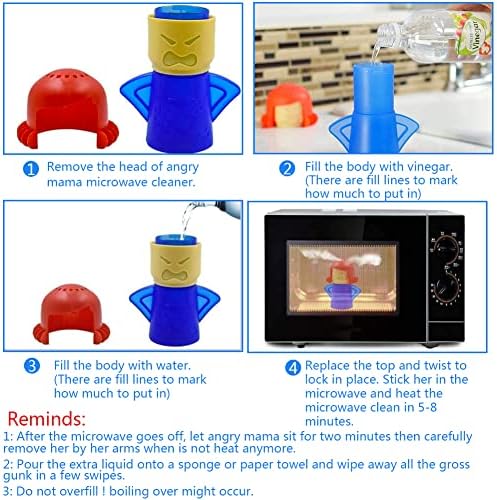 Vinegar

1 Remove the head of angry mama microwave cleaner.

2 Fill the body with vinegar. (There are fill lines to mark how much to put in)

3 Fill the body with water. (There are fill lines to mark how much to put in)

4 Replace the top and twist to lock in place. Stick her in the microwave and heat the microwave clean in 5-8 minutes.

Reminds:
1: After the microwave goes off, let angry mama sit for two minutes then carefully remove her by her arms when is not heat anymore.
2: Pour the extra liquid onto a sponge or paper towel and wipe away all the gross gunk in a few swipes.
3: Do not overfill ! boiling over might occur.