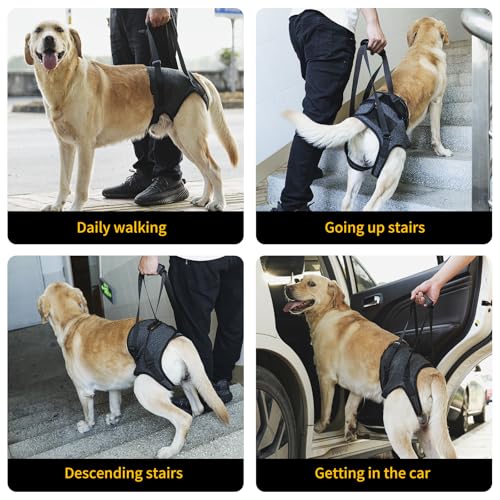 Daily walking

Going up stairs

Descending stairs

Getting in the car