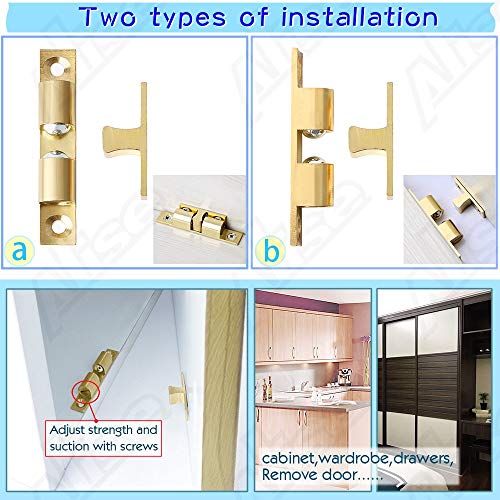 Two types of installation

a

b

Adjust strength and suction with screws

cabinet,wardrobe,drawers, Remove door......