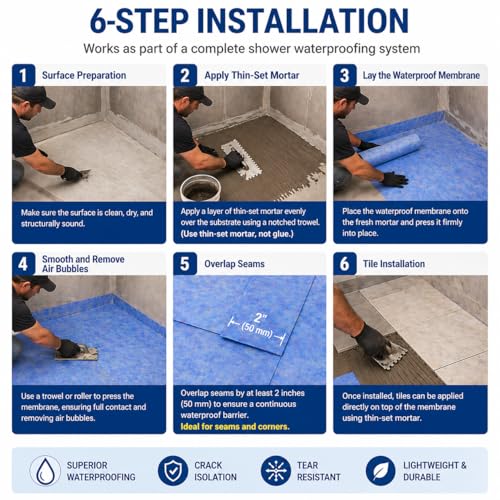 6-STEP INSTALLATION

Works as part of a complete shower waterproofing system

1 Surface Preparation

Make sure the surface is clean, dry, and structurally sound.

2 Apply Thin-Set Mortar

Apply a layer of thin-set mortar evenly over the substrate using a notched trowel. (Use thin-set mortar, not glue.)

3 Lay the Waterproof Membrane

Place the waterproof membrane onto the fresh mortar and press it firmly into place.

4 Smooth and Remove Air Bubbles

Use a trowel or roller to press the membrane, ensuring full contact and removing air bubbles.

5 Overlap Seams

2" (50 mm)

Overlap seams by at least 2 inches (50 mm) to ensure a continuous waterproof barrier.
Ideal for seams and corners.

6 Tile Installation

Once installed, tiles can be applied directly on top of the membrane using thin-set mortar.

SUPERIOR WATERPROOFING

CRACK ISOLATION

TEAR RESISTANT

LIGHTWEIGHT & DURABLE