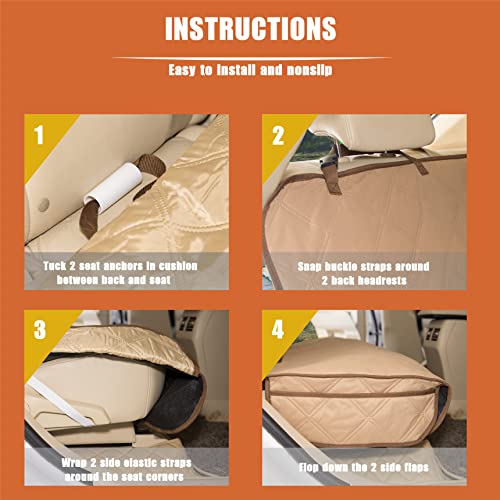 INSTRUCTIONS

Easy to install and nonslip

1

Tuck 2 seat anchors in cushion between back and seat

2

Snap buckle straps around 2 back headrests

3

Wrap 2 side elastic straps around the seat corners

4

Flop down the 2 side flaps