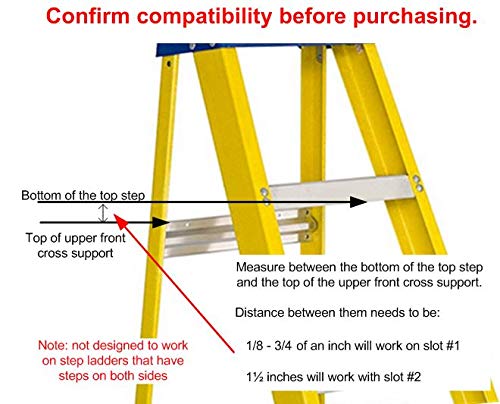 Confirm compatibility before purchasing.

Bottom of the top step

Top of upper front cross support

Measure between the bottom of the top step and the top of the upper front cross support.

Distance between them needs to be:

1/8 - 3/4 of an inch will work on slot #1

1½ inches will work with slot #2

Note: not designed to work on step ladders that have steps on both sides