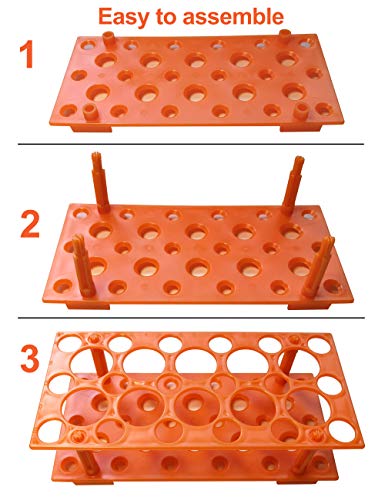 Easy to assemble

1

2

3