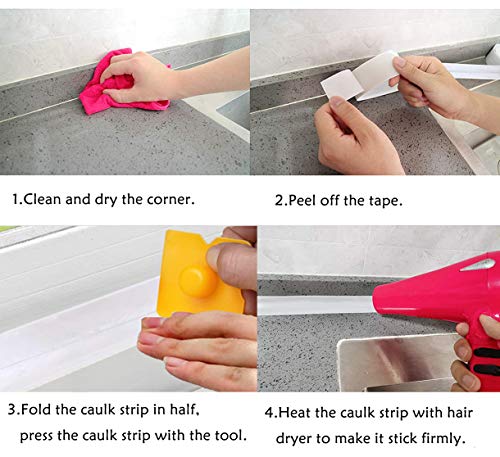 1.Clean and dry the corner.

2.Peel off the tape.

3.Fold the caulk strip in half, press the caulk strip with the tool.

4.Heat the caulk strip with hair dryer to make it stick firmly.