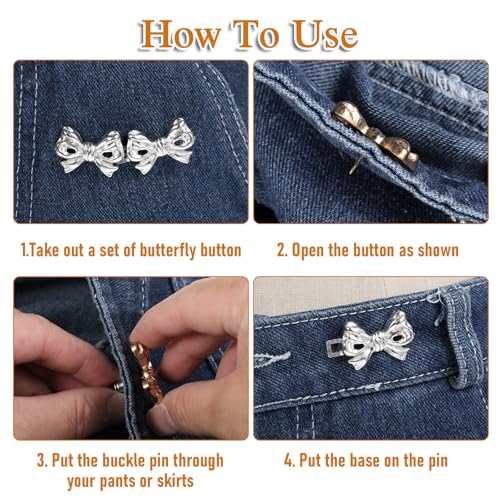 How To Use

1.Take out a set of butterfly button

2. Open the button as shown

3. Put the buckle pin through your pants or skirts

4. Put the base on the pin